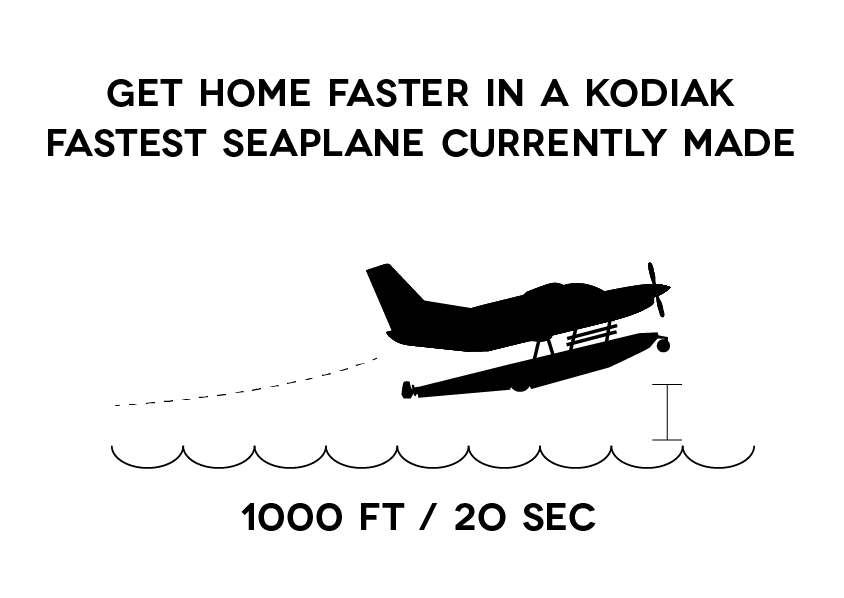 GET HOME FASTER IN A KODIAK
FASTEST SEAPLANE CURRENTLY MADE

1000 FT / 20 SEC